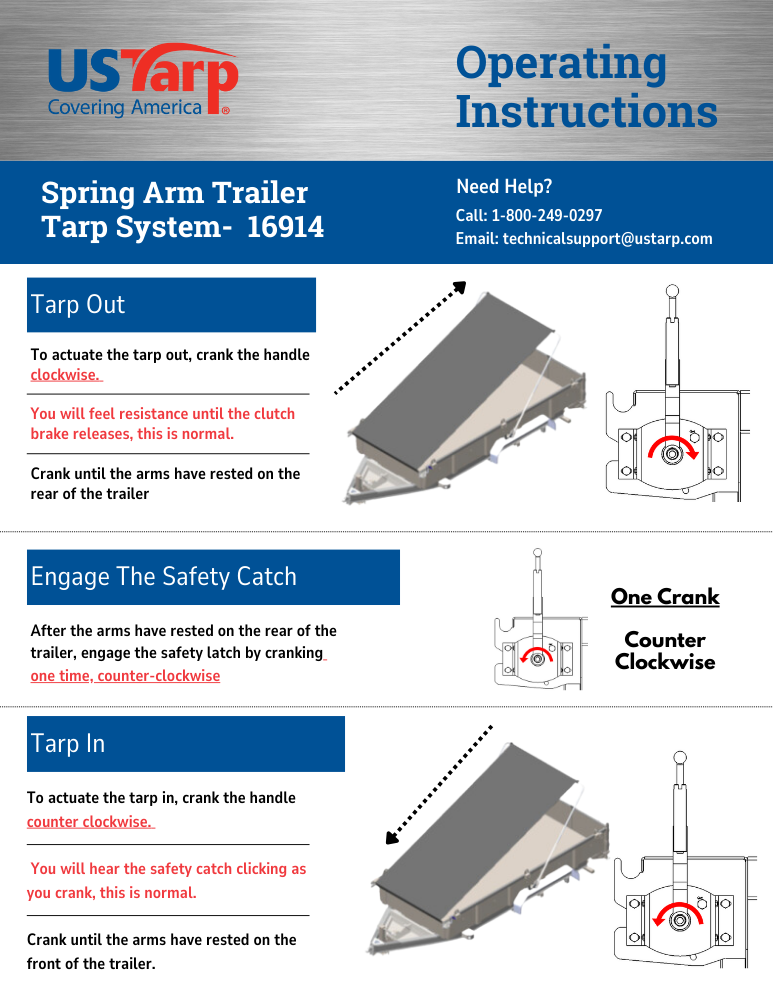 USTarp
Covering America®

Operating Instructions

Spring Arm Trailer Tarp System- 16914

Need Help?
Call: 1-800-249-0297
Email: technicalsupport@ustarp.com

Tarp Out

To actuate the tarp out, crank the handle clockwise.

You will feel resistance until the clutch brake releases, this is normal.

Crank until the arms have rested on the rear of the trailer

Engage The Safety Catch

After the arms have rested on the rear of the trailer, engage the safety latch by cranking one time, counter-clockwise

One Crank

Counter Clockwise

Tarp In

To actuate the tarp in, crank the handle counter clockwise.

You will hear the safety catch clicking as you crank, this is normal.

Crank until the arms have rested on the front of the trailer.